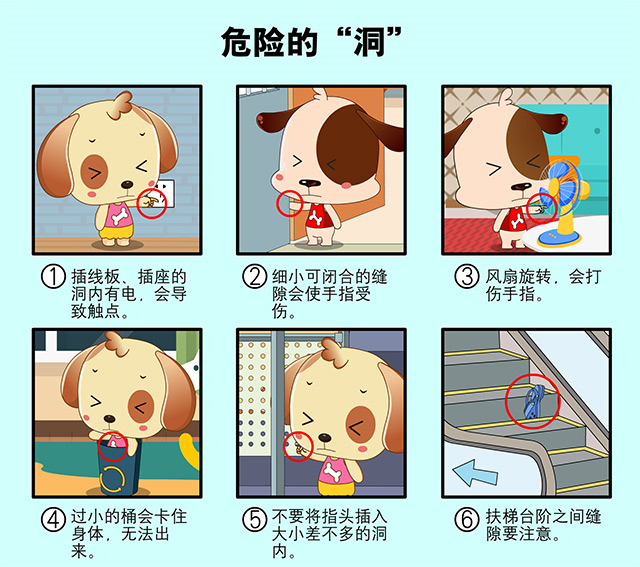 危险的“洞”

① 插线板、插座的洞内有电，会导致触点。

② 细小可闭合的缝隙会使手指受伤。

③ 风扇旋转，会打伤手指。

④ 过小的桶会卡住身体，无法出来。

⑤ 不要将指头插入大小差不多的洞内。

⑥ 扶梯台阶之间缝隙要注意。