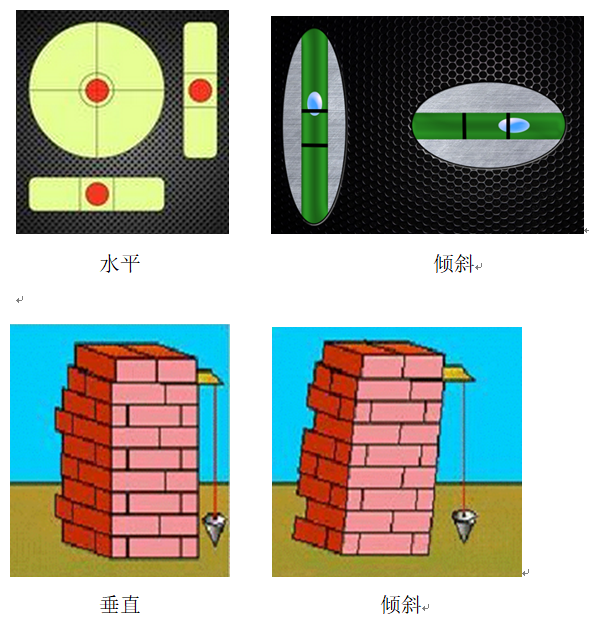 水平

倾斜

垂直

倾斜